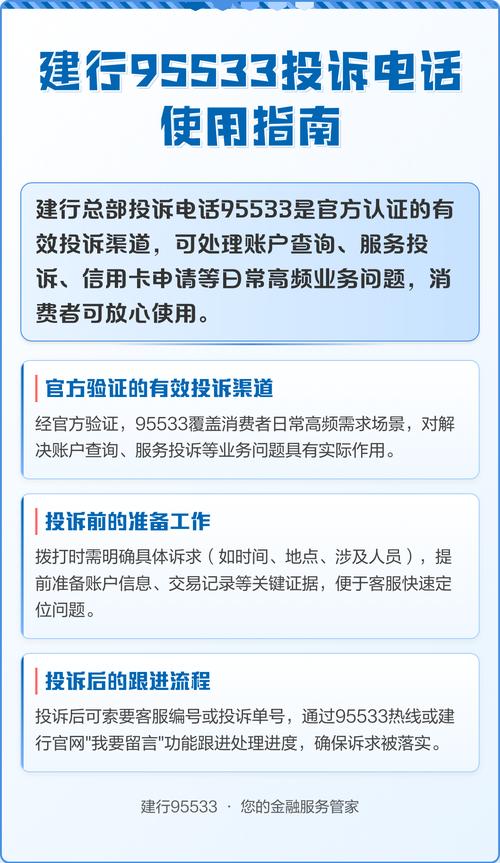 建行95533投诉电话使用指南

建行总部投诉电话95533是官方认证的有效投诉渠道，可处理账户查询、服务投诉、信用卡申请等日常高频业务问题，消费者可放心使用。

官方验证的有效投诉渠道

经官方验证，95533覆盖消费者日常高频需求场景，对解决账户查询、服务投诉等业务问题具有实际作用。

投诉前的准备工作

拨打时需明确具体诉求（如时间、地点、涉及人员），提前准备账户信息、交易记录等关键证据，便于客服快速定位问题。

投诉后的跟进流程

投诉后可索要客服编号或投诉单号，通过95533热线或建行官网"我要留言"功能跟进处理进度，确保诉求被落实。

建行95533 · 您的金融服务管家